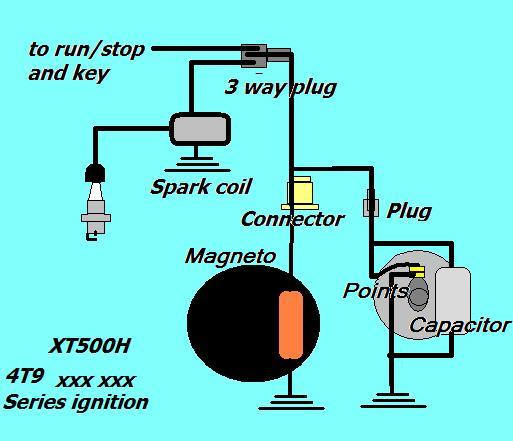 to run/stop
and key

3 way plug

Spark coil

Connector

Plug

Magneto

Points

Capacitor

XT500H

4T9 xxx xxx
Series ignition